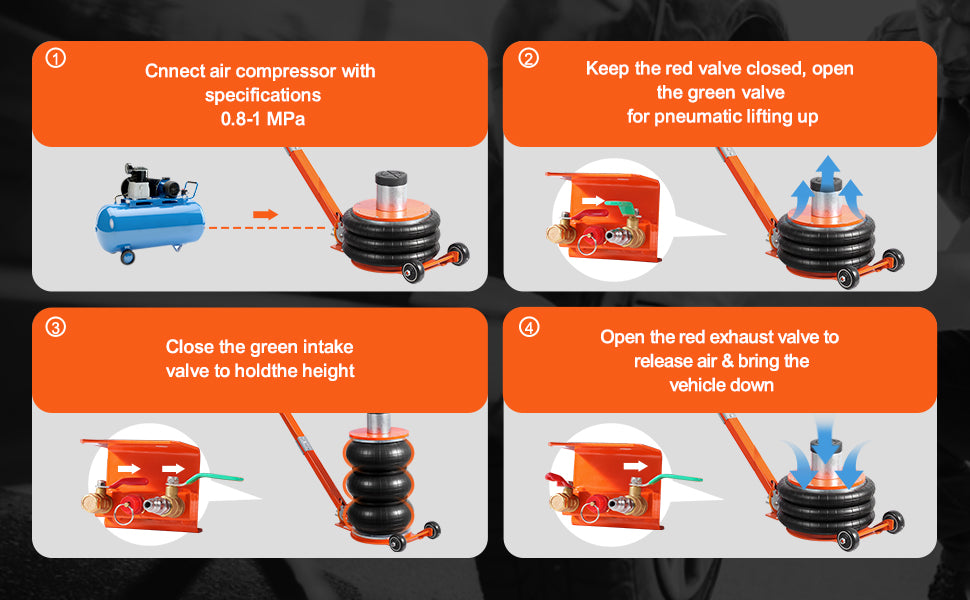 ①
Cnnect air compressor with specifications 0.8-1 MPa

②
Keep the red valve closed, open the green valve for pneumatic lifting up

③
Close the green intake valve to holdthe height

④
Open the red exhaust valve to release air & bring the vehicle down