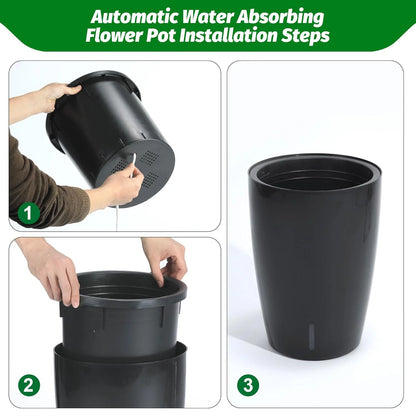 Automatic Water Absorbing Flower Pot Installation Steps

1

2

3