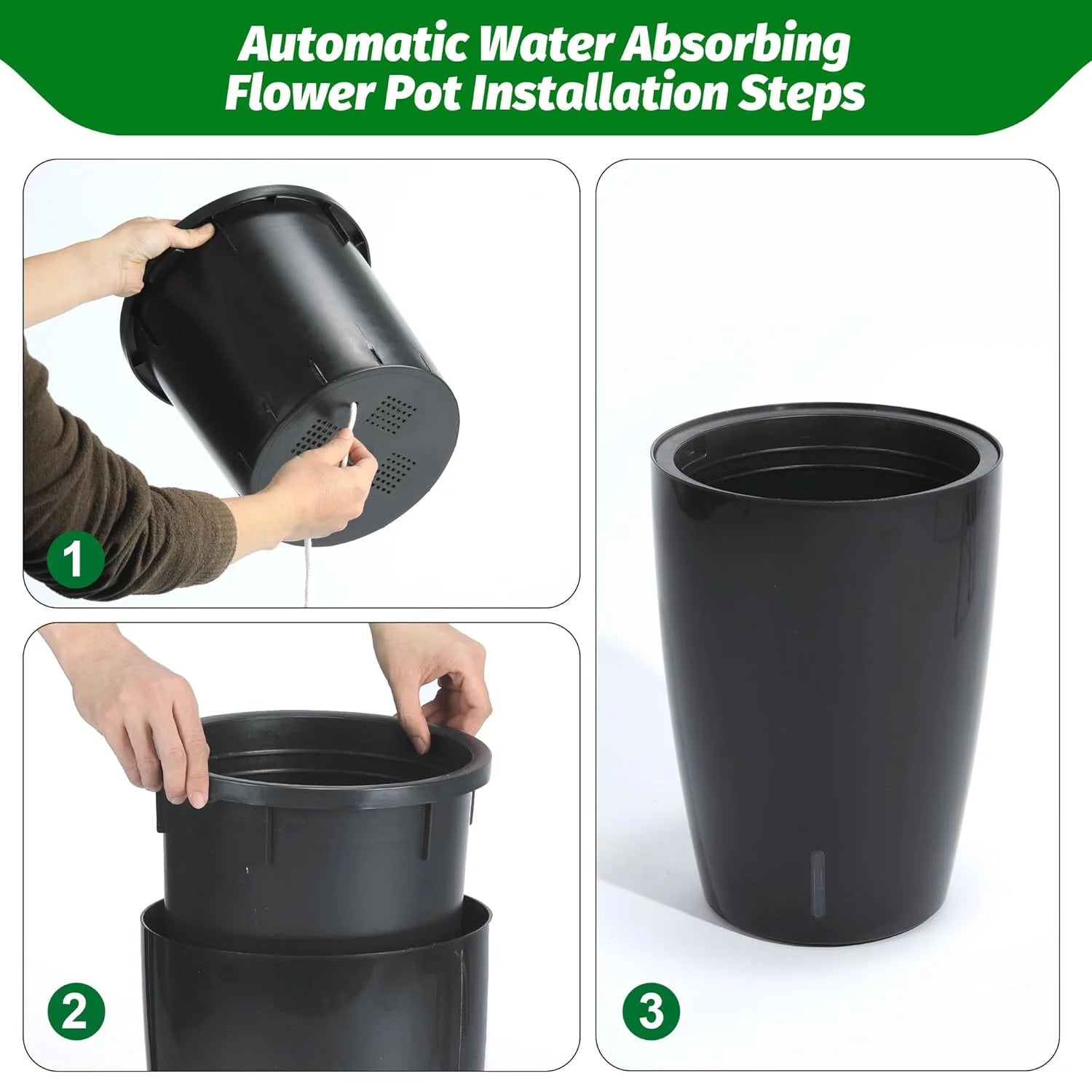 Automatic Water Absorbing Flower Pot Installation Steps

1

2

3