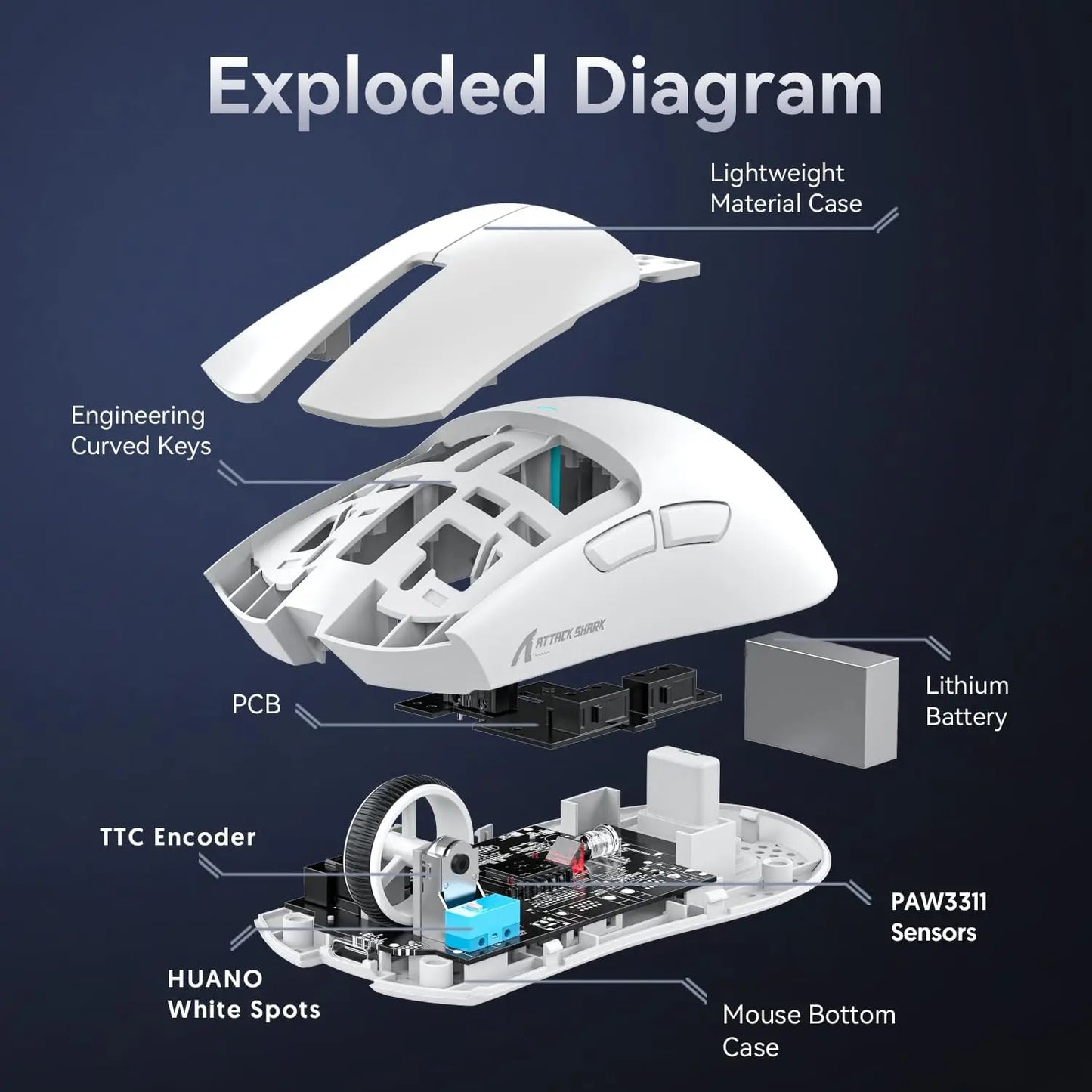 Exploded Diagram

Lightweight Material Case

Engineering Curved Keys

ATTACK SHARK

PCB

Lithium Battery

TTC Encoder

PAW3311 Sensors

HUANO White Spots

Mouse Bottom Case