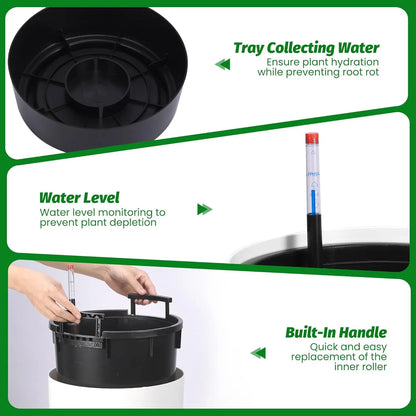 Tray Collecting Water
Ensure plant hydration while preventing root rot

Water Level
Water level monitoring to prevent plant depletion

Built-In Handle
Quick and easy replacement of the inner roller