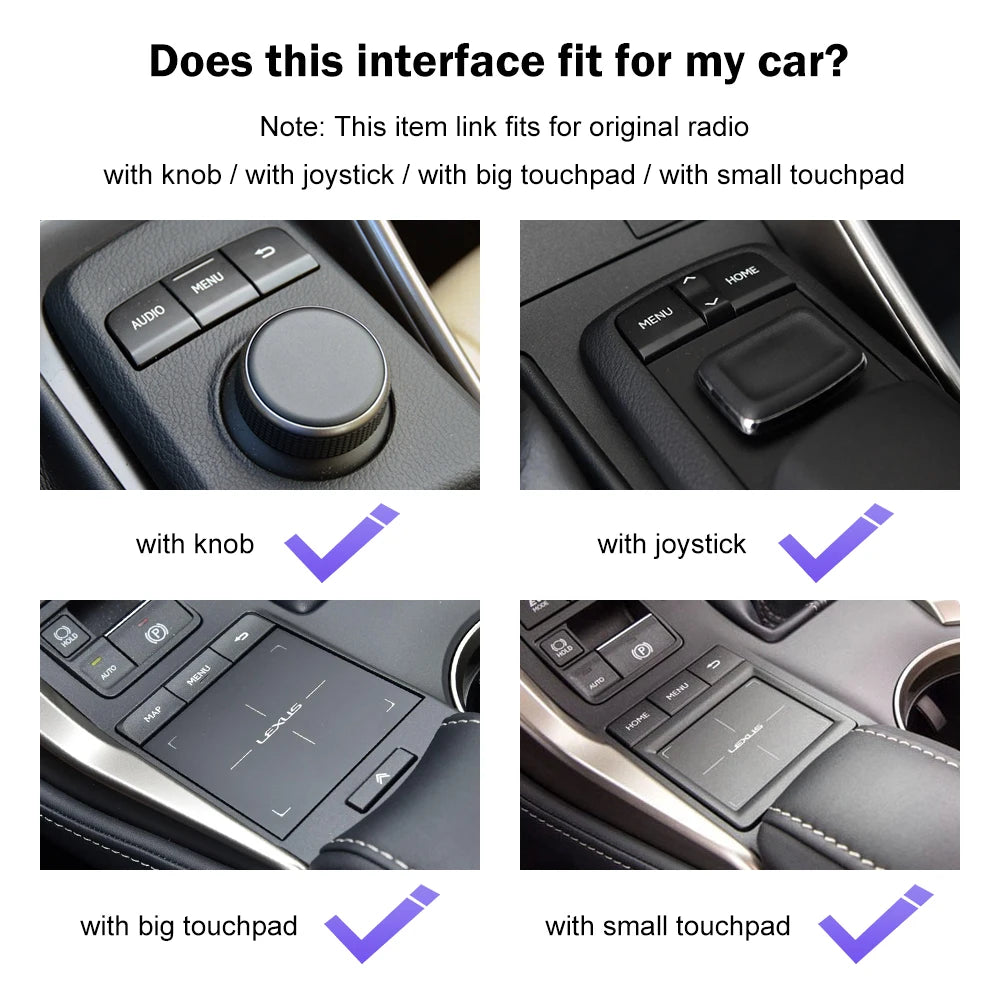 Does this interface fit for my car?

Note: This item link fits for original radio

with knob / with joystick / with big touchpad / with small touchpad

AUDIO MENU

MENU HOME

with knob

with joystick

HOLD AUTO MAP MENU LEXUS

HOLD AUTO HOME MENU LEXUS

with big touchpad

with small touchpad