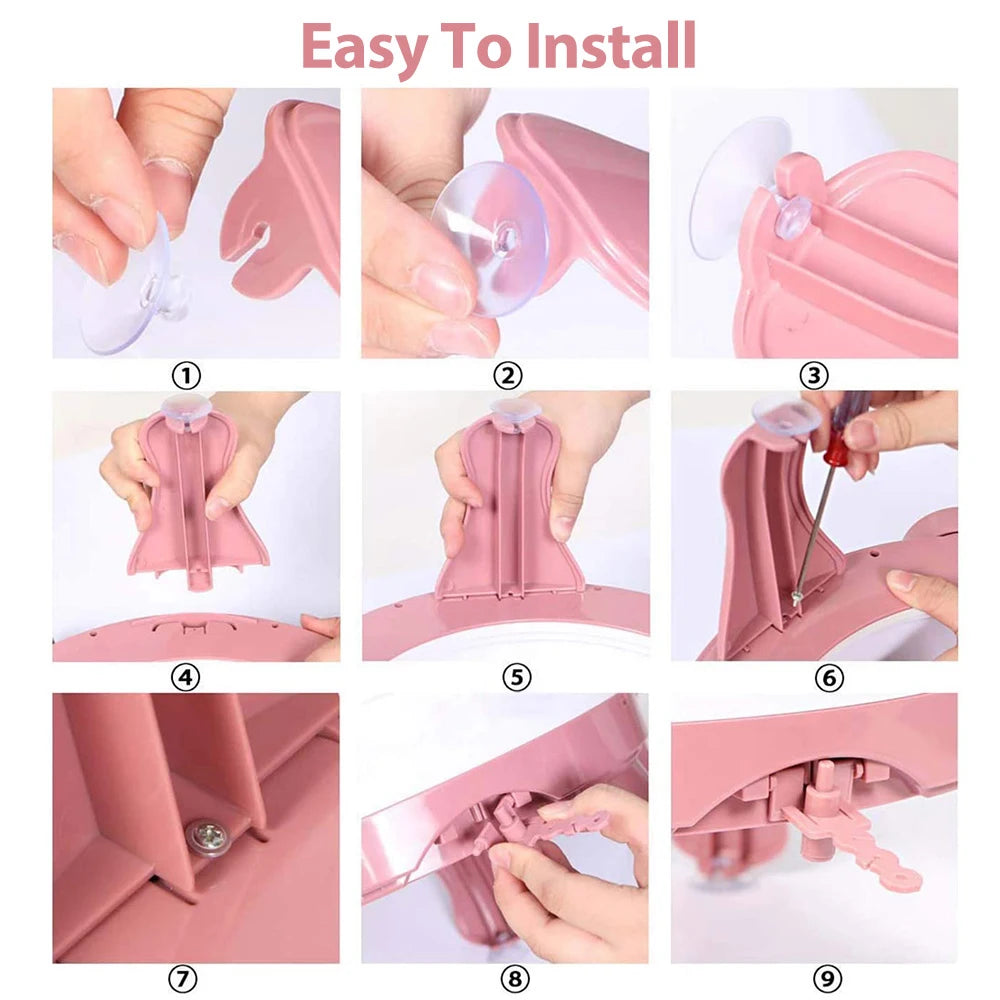 Easy To Install

①

②

③

④

⑤

⑥

⑦

⑧

⑨