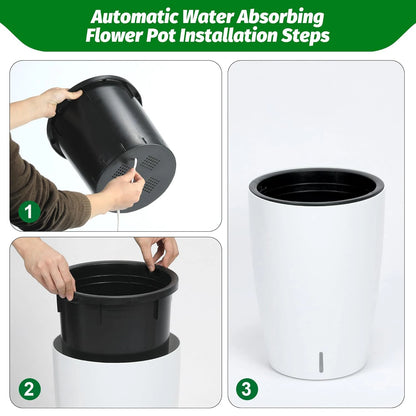 Automatic Water Absorbing Flower Pot Installation Steps

1

2

3