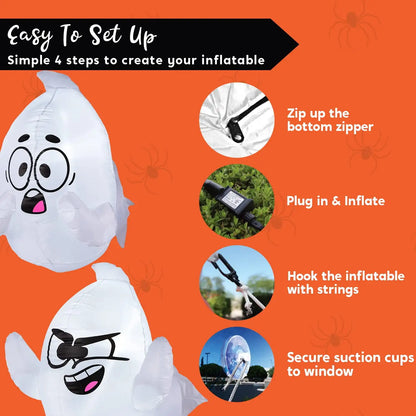 Easy To Set Up
Simple 4 steps to create your inflatable

Zip up the bottom zipper

Plug in & Inflate

Hook the inflatable with strings

Secure suction cups to window