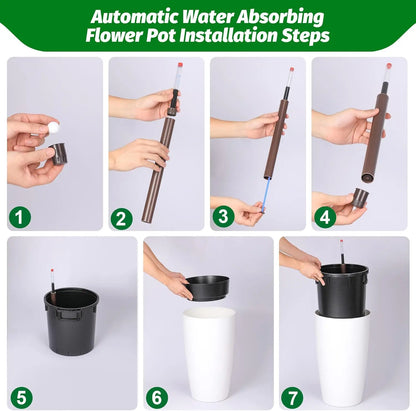 Automatic Water Absorbing Flower Pot Installation Steps

1

2

3

4

5

6

7