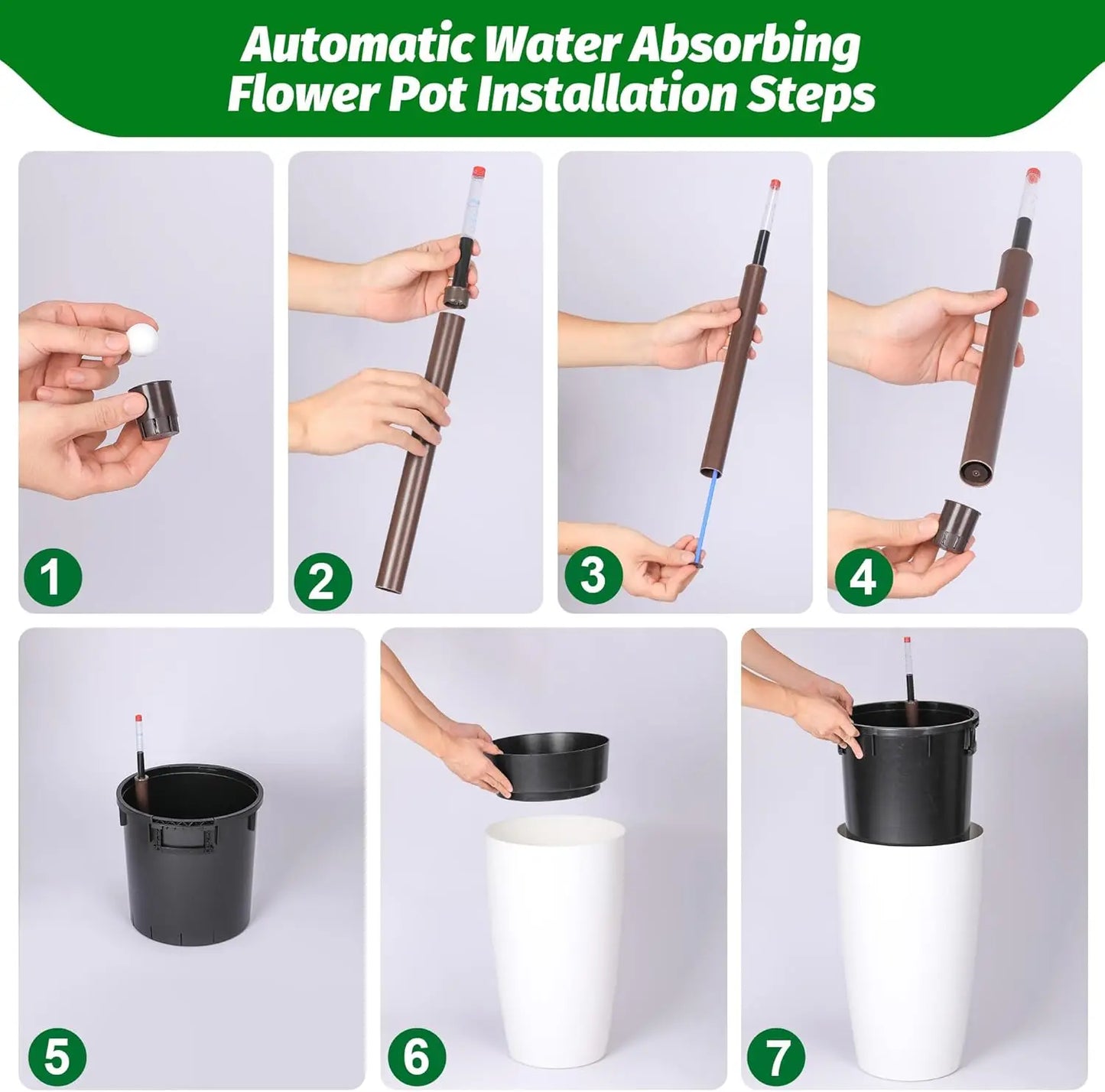 Automatic Water Absorbing Flower Pot Installation Steps

1

2

3

4

5

6

7