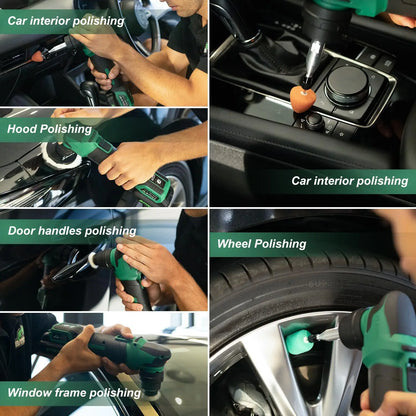 Car interior polishing

Hood Polishing

Door handles polishing

Window frame polishing

Car interior polishing

Wheel Polishing