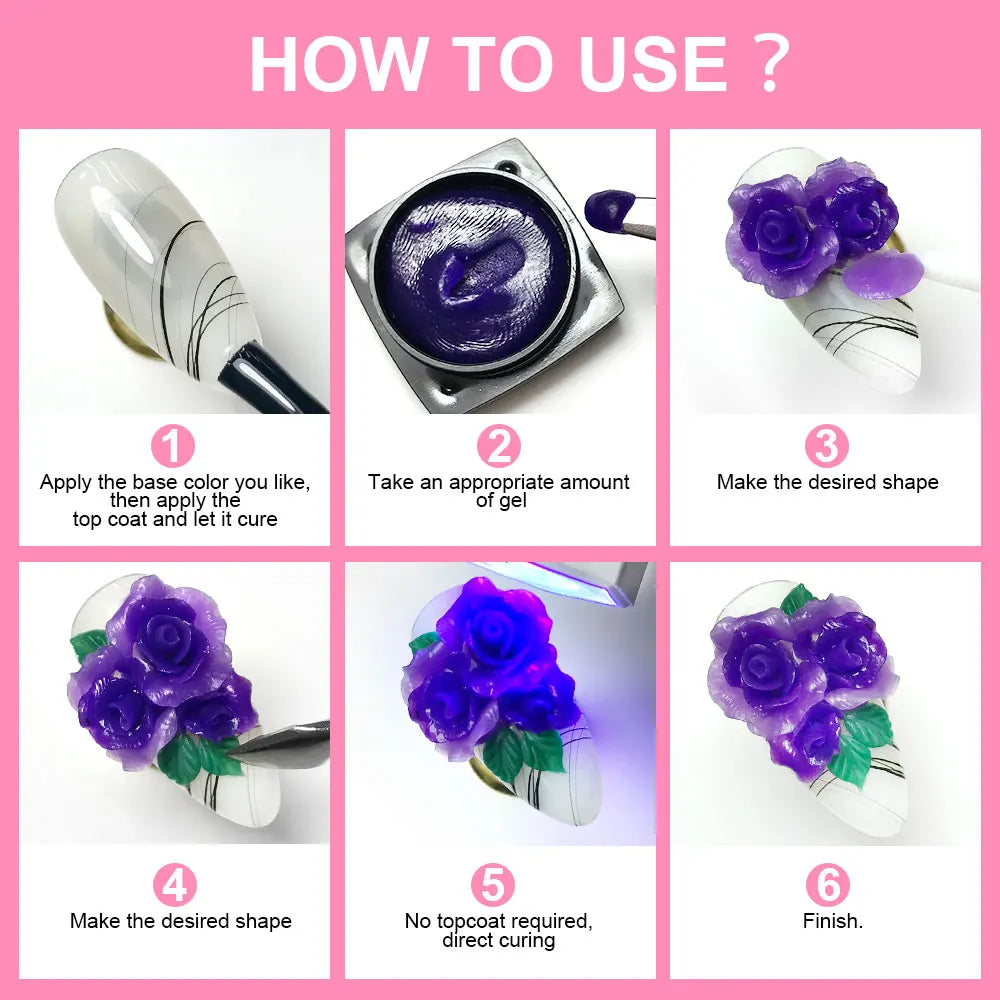 HOW TO USE ?

1
Apply the base color you like, then apply the top coat and let it cure

2
Take an appropriate amount of gel

3
Make the desired shape

4
Make the desired shape

5
No topcoat required, direct curing

6
Finish.