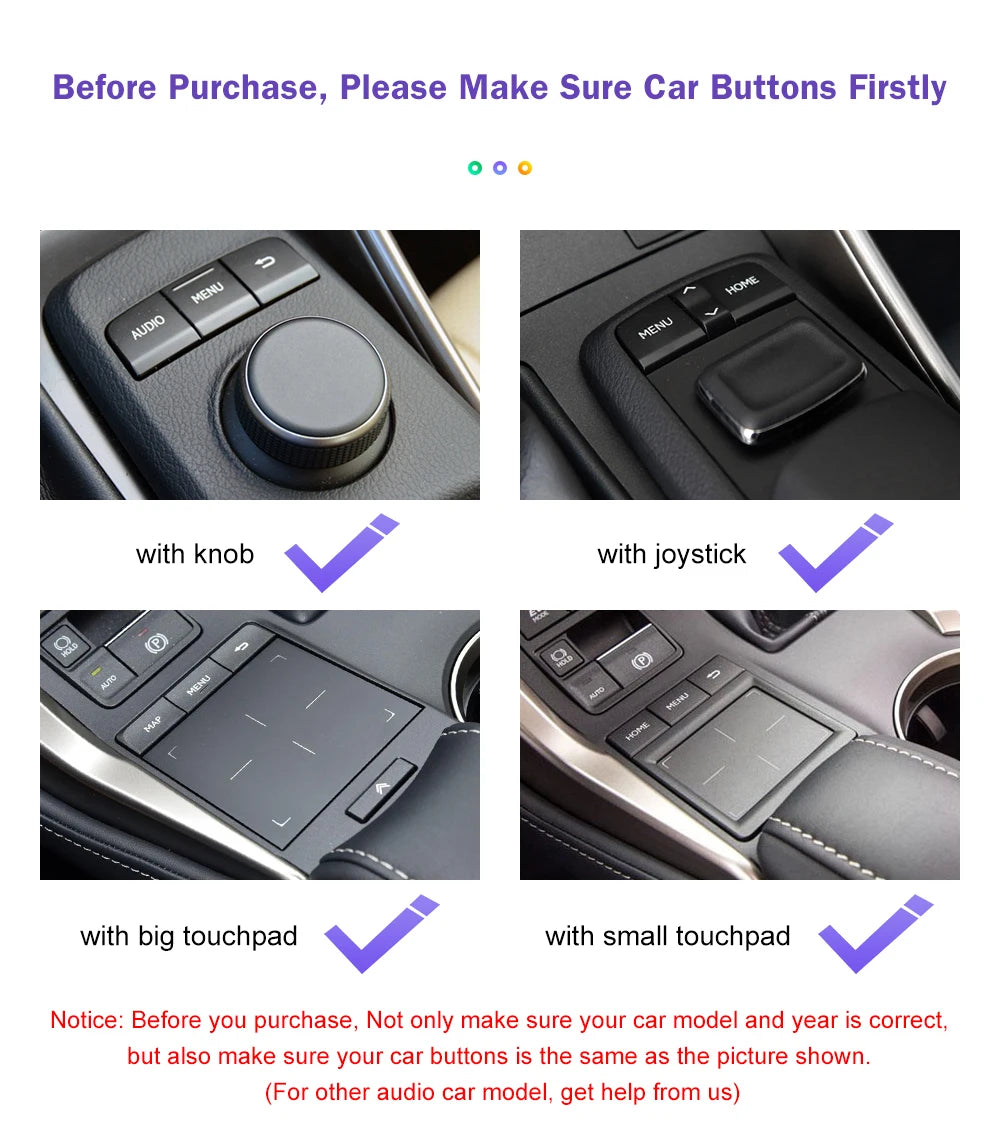 Before Purchase, Please Make Sure Car Buttons Firstly

AUDIO MENU

MENU HOME

with knob

with joystick

HOLD AUTO MAP MENU

HOLD AUTO HOME MENU

with big touchpad

with small touchpad

Notice: Before you purchase, Not only make sure your car model and year is correct, but also make sure your car buttons is the same as the picture shown. (For other audio car model, get help from us)