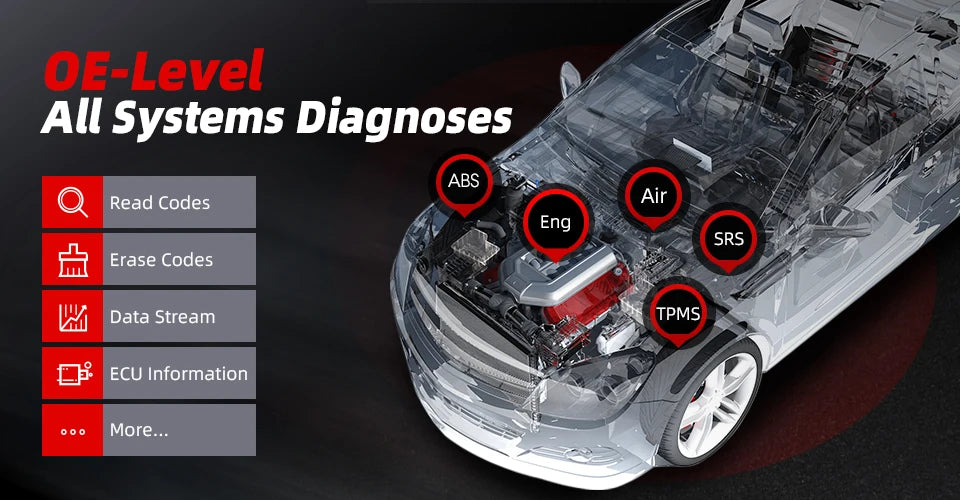 OE-Level
All Systems Diagnoses

Read Codes
Erase Codes
Data Stream
ECU Information
More...

ABS
Eng
Air
SRS
TPMS