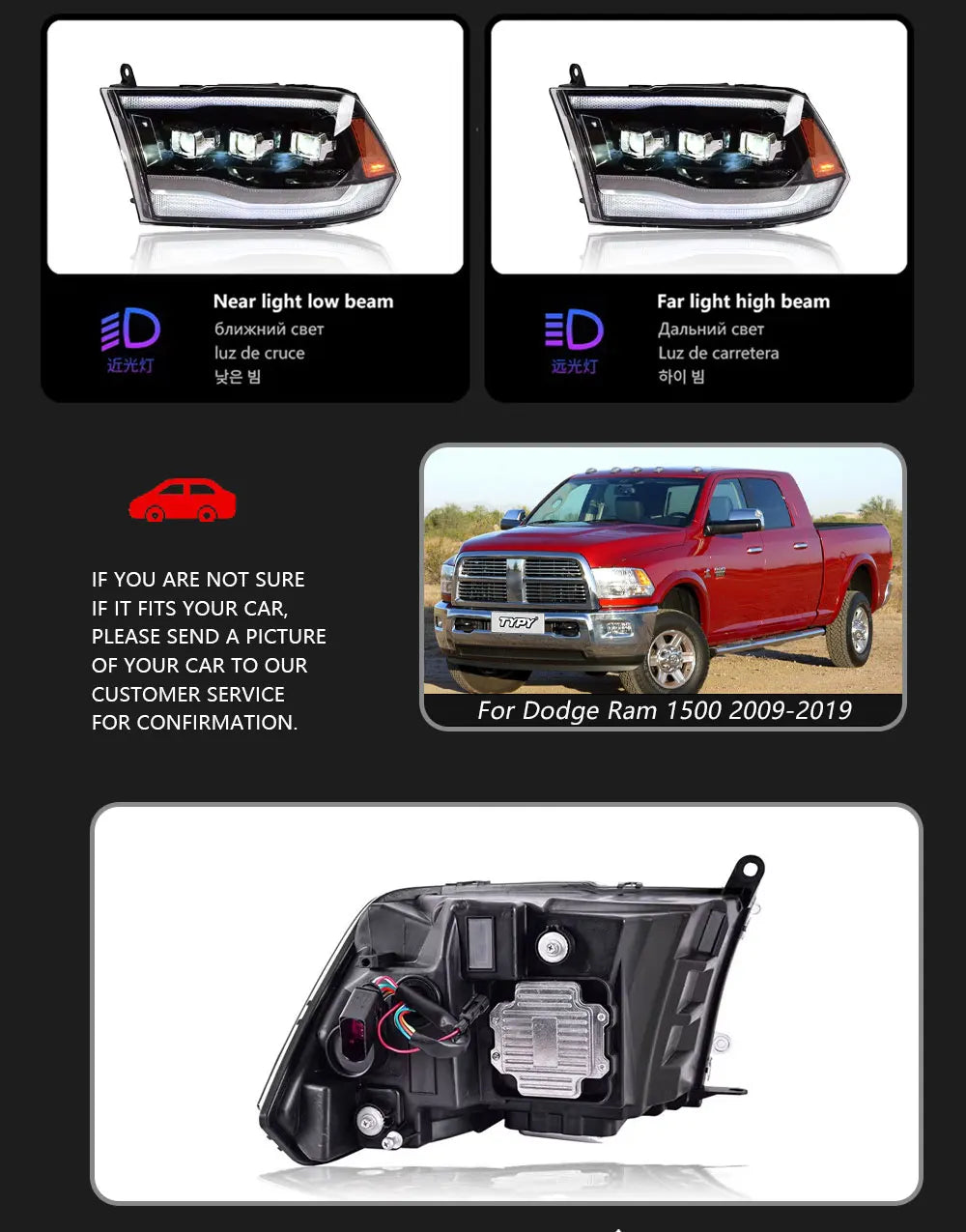 近光灯

Near light low beam
ближний свет
luz de cruce
낮은 빔

远光灯

Far light high beam
Дальний свет
Luz de carretera
하이 빔

IF YOU ARE NOT SURE IF IT FITS YOUR CAR, PLEASE SEND A PICTURE OF YOUR CAR TO OUR CUSTOMER SERVICE FOR CONFIRMATION.

TYPY

For Dodge Ram 1500 2009-2019