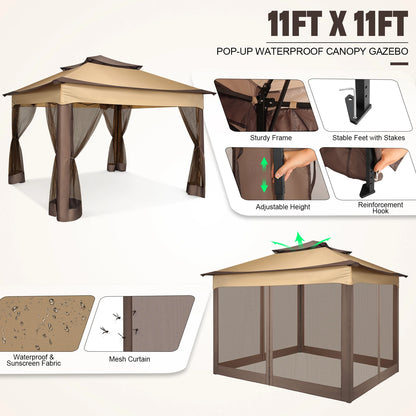 11FT X 11FT

POP-UP WATERPROOF CANOPY GAZEBO

Sturdy Frame

Stable Feet with Stakes

Adjustable Height

Reinforcement Hook

Waterproof & Sunscreen Fabric

Mesh Curtain