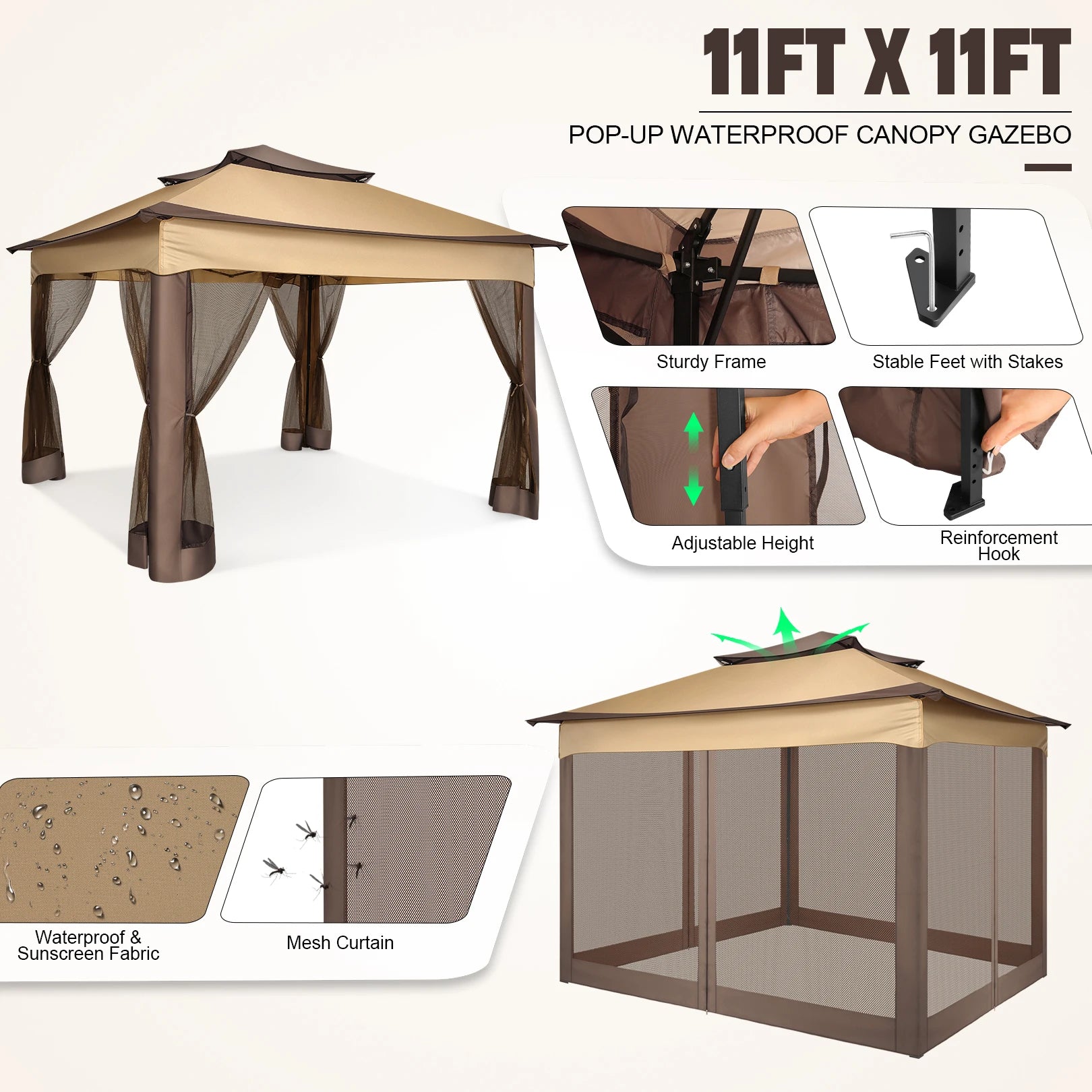 11FT X 11FT

POP-UP WATERPROOF CANOPY GAZEBO

Sturdy Frame

Stable Feet with Stakes

Adjustable Height

Reinforcement Hook

Waterproof & Sunscreen Fabric

Mesh Curtain