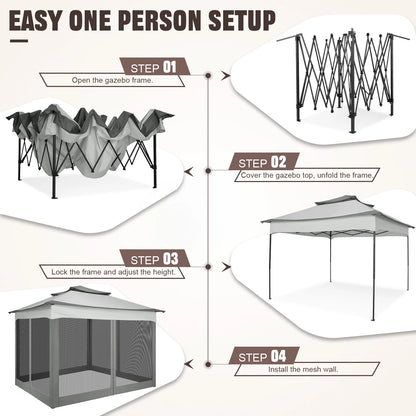 EASY ONE PERSON SETUP

STEP 01
Open the gazebo frame.

STEP 02
Cover the gazebo top, unfold the frame.

STEP 03
Lock the frame and adjust the height.

STEP 04
Install the mesh wall.