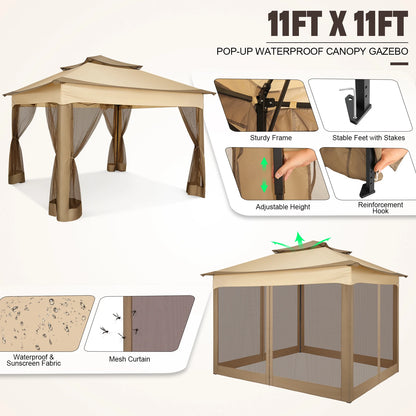 11FT X 11FT

POP-UP WATERPROOF CANOPY GAZEBO

Sturdy Frame

Stable Feet with Stakes

Adjustable Height

Reinforcement Hook

Waterproof & Sunscreen Fabric

Mesh Curtain