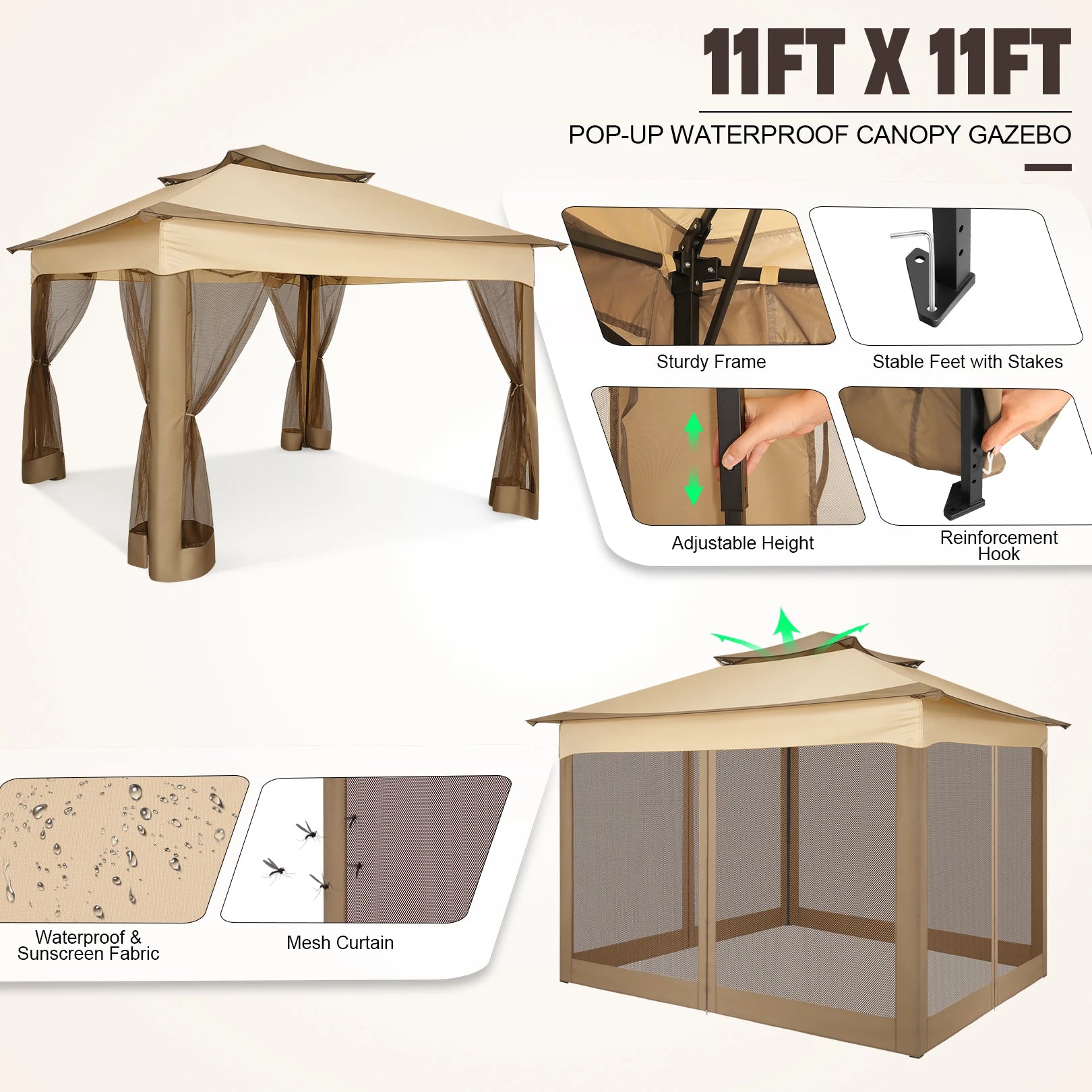 11FT X 11FT

POP-UP WATERPROOF CANOPY GAZEBO

Sturdy Frame

Stable Feet with Stakes

Adjustable Height

Reinforcement Hook

Waterproof & Sunscreen Fabric

Mesh Curtain