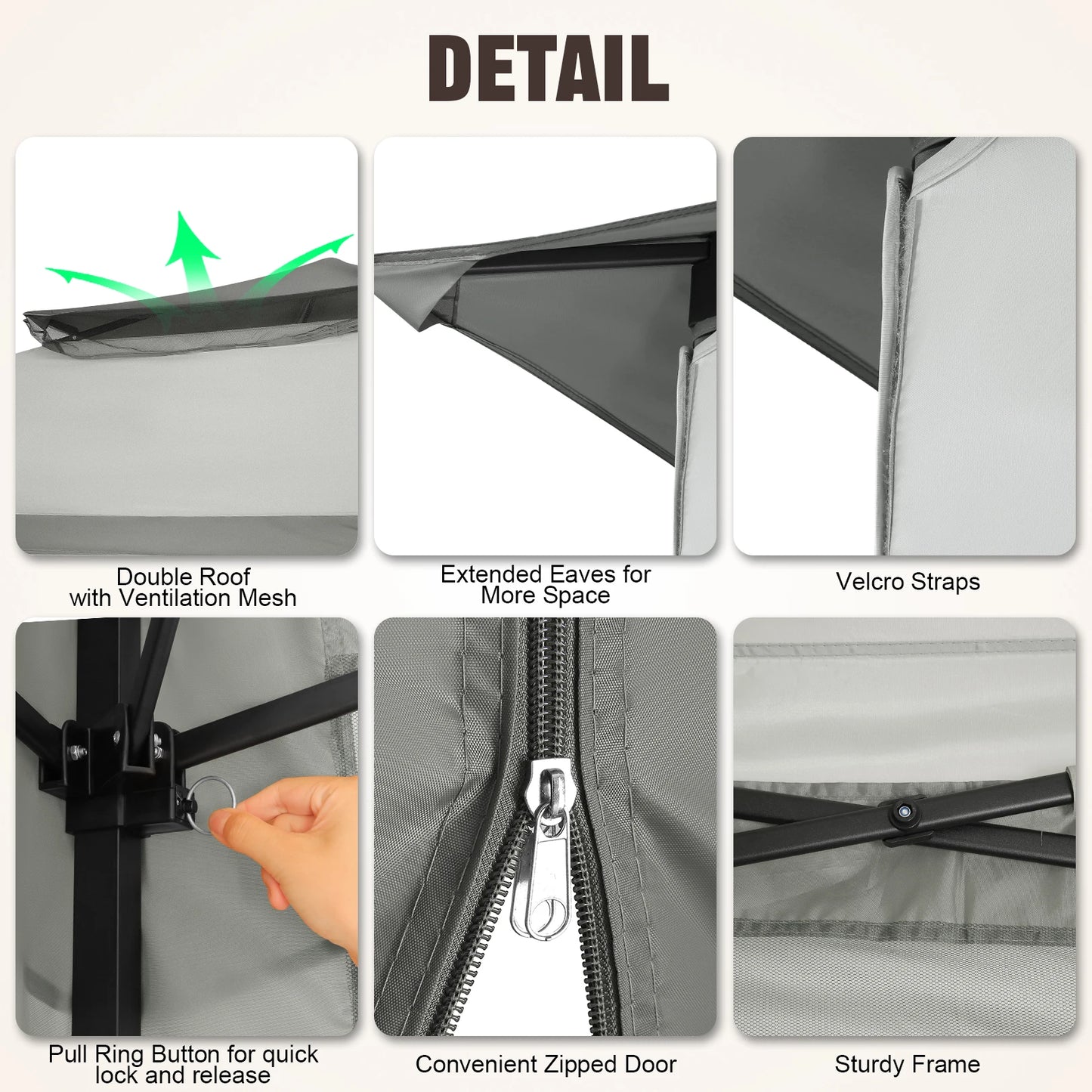 DETAIL

Double Roof with Ventilation Mesh

Extended Eaves for More Space

Velcro Straps

Pull Ring Button for quick lock and release

Convenient Zipped Door

Sturdy Frame