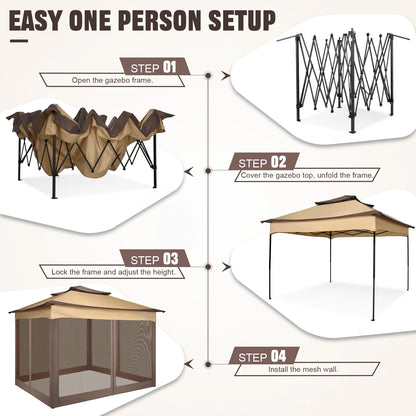 EASY ONE PERSON SETUP

STEP 01
Open the gazebo frame.

STEP 02
Cover the gazebo top, unfold the frame.

STEP 03
Lock the frame and adjust the height.

STEP 04
Install the mesh wall.